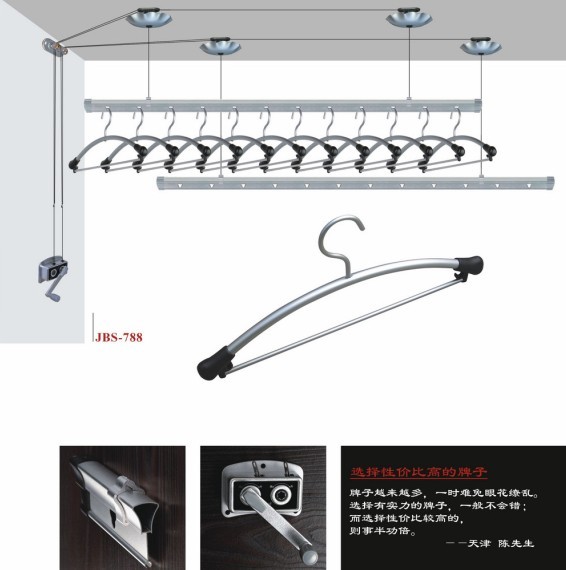 JBS-788

选择性价比高的牌子

牌子越来越多，一时难免眼花缭乱。
选择有实力的牌子，一般不会错；
而选择性价比较高的，
则事半功倍。

——天津 陈先生